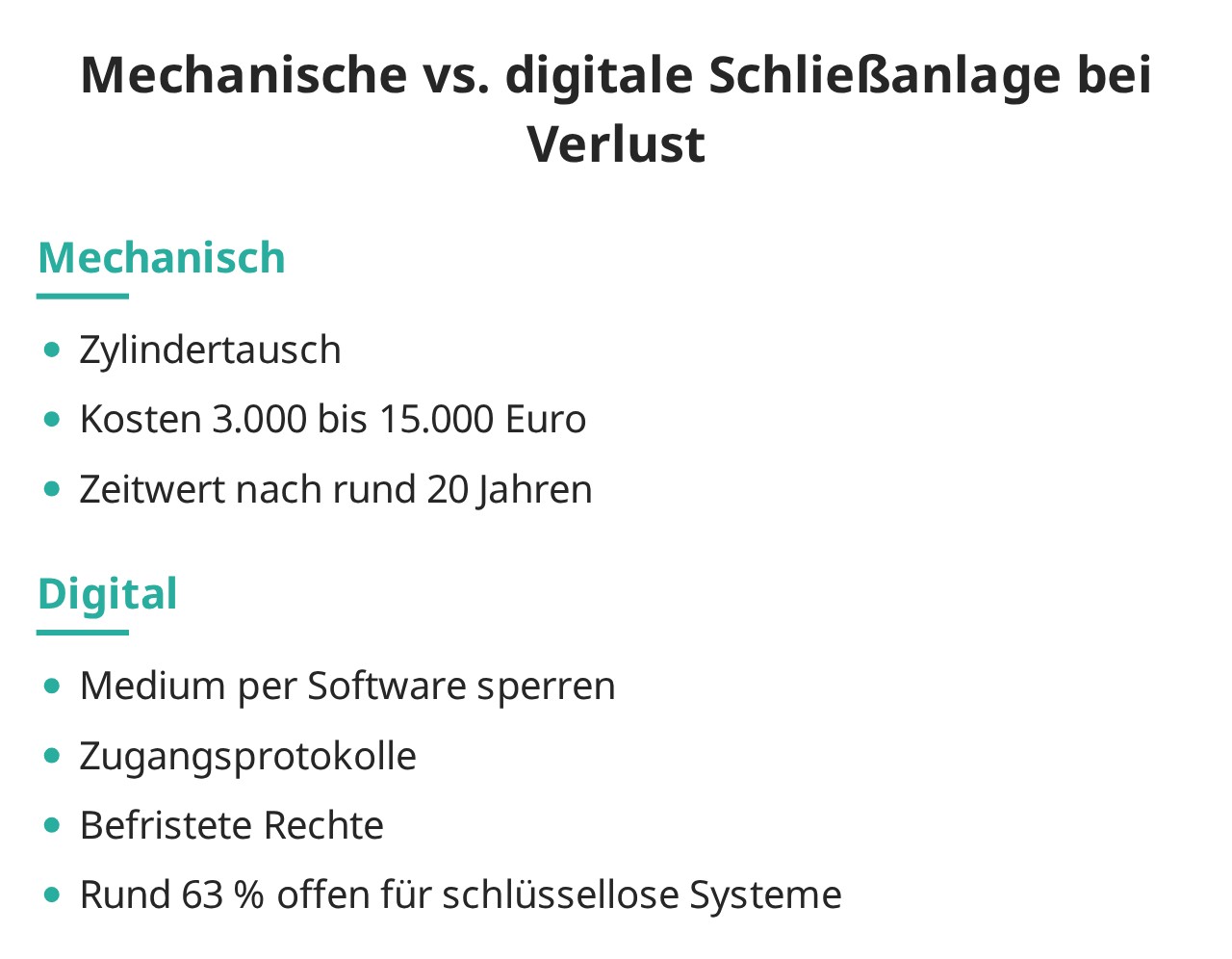 Mechanische vs. digitale Schließanlage bei Verlust

Mechanisch

• Zylindertausch
• Kosten 3.000 bis 15.000 Euro
• Zeitwert nach rund 20 Jahren

Digital

• Medium per Software sperren
• Zugangsprotokolle
• Befristete Rechte
• Rund 63 % offen für schlüssellose Systeme